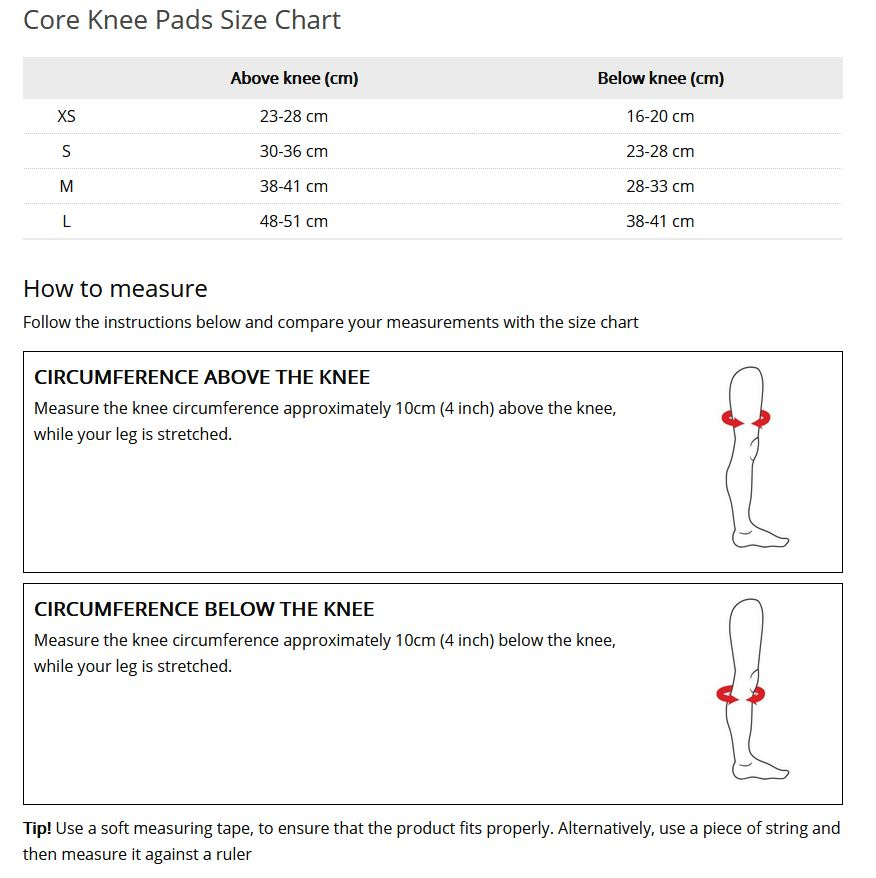 Core Knee Pads Size Chart

| | Above knee (cm) | Below knee (cm) |
|---|---|---|
| XS | 23-28 cm | 16-20 cm |
| S | 30-36 cm | 23-28 cm |
| M | 38-41 cm | 28-33 cm |
| L | 48-51 cm | 38-41 cm |

How to measure
Follow the instructions below and compare your measurements with the size chart

CIRCUMFERENCE ABOVE THE KNEE
Measure the knee circumference approximately 10cm (4 inch) above the knee, while your leg is stretched.

CIRCUMFERENCE BELOW THE KNEE
Measure the knee circumference approximately 10cm (4 inch) below the knee, while your leg is stretched.

Tip! Use a soft measuring tape, to ensure that the product fits properly. Alternatively, use a piece of string and then measure it against a ruler